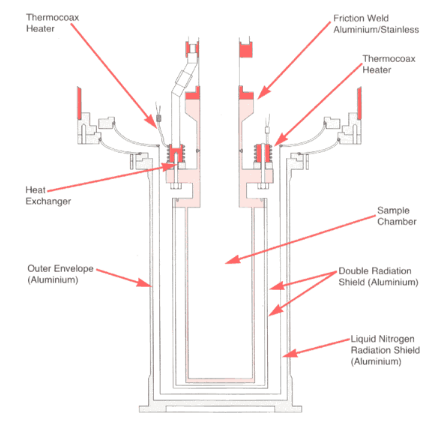 Thermocoax Heater

Friction Weld Aluminium/Stainless

Thermocoax Heater

Heat Exchanger

Sample Chamber

Outer Envelope (Aluminium)

Double Radiation Shield (Aluminium)

Liquid Nitrogen Radiation Shield (Aluminium)